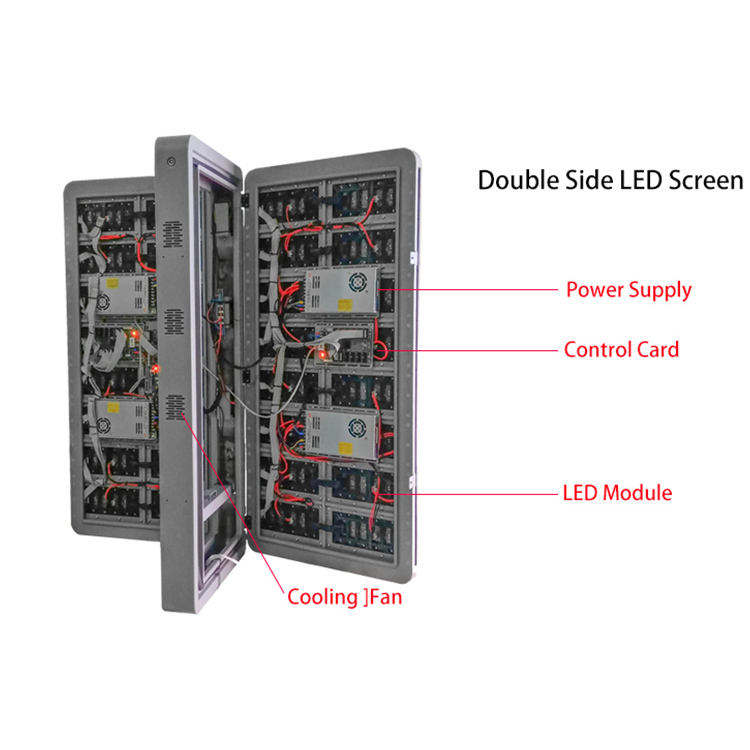 Double Side LED Screen

Power Supply

Control Card

LED Module

Cooling ]Fan